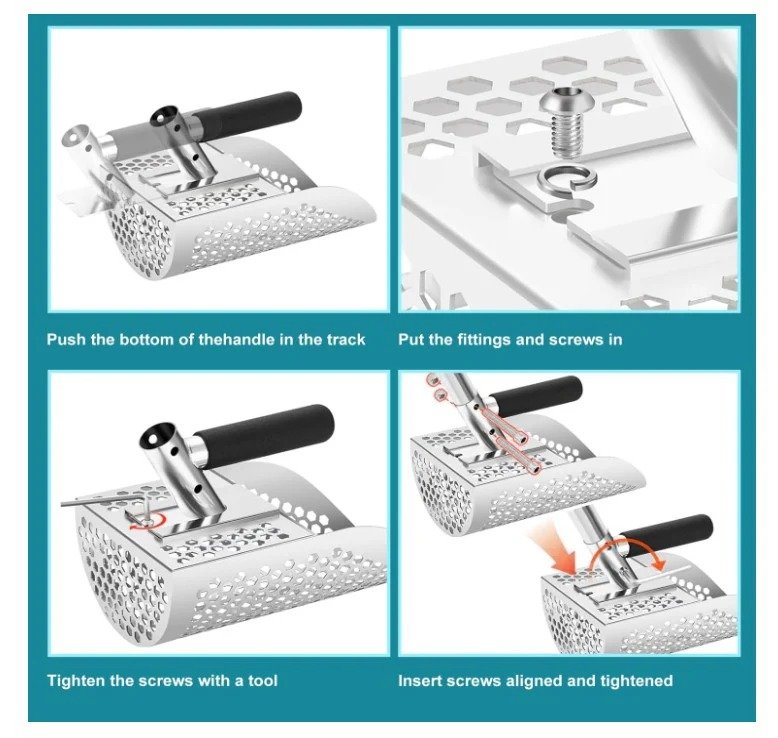 Push the bottom of thehandle in the track

Put the fittings and screws in

Tighten the screws with a tool

Insert screws aligned and tightened